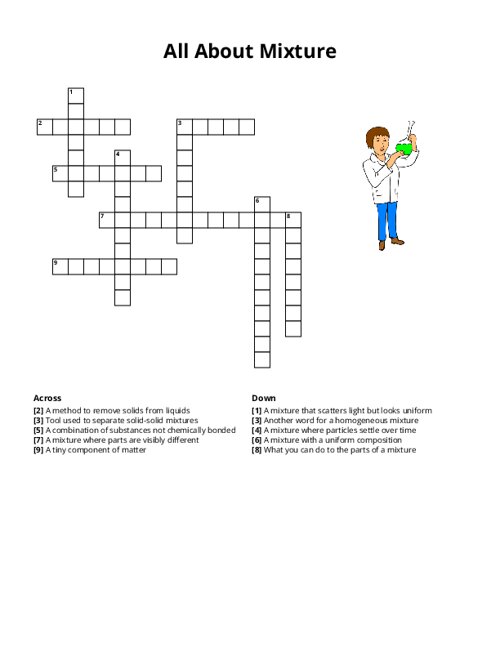 All About Mixture

1
2
3
4
5
6
7
8
9

Across
[2] A method to remove solids from liquids
[3] Tool used to separate solid-solid mixtures
[5] A combination of substances not chemically bonded
[7] A mixture where parts are visibly different
[9] A tiny component of matter

Down
[1] A mixture that scatters light but looks uniform
[3] Another word for a homogeneous mixture
[4] A mixture where particles settle over time
[6] A mixture with a uniform composition
[8] What you can do to the parts of a mixture